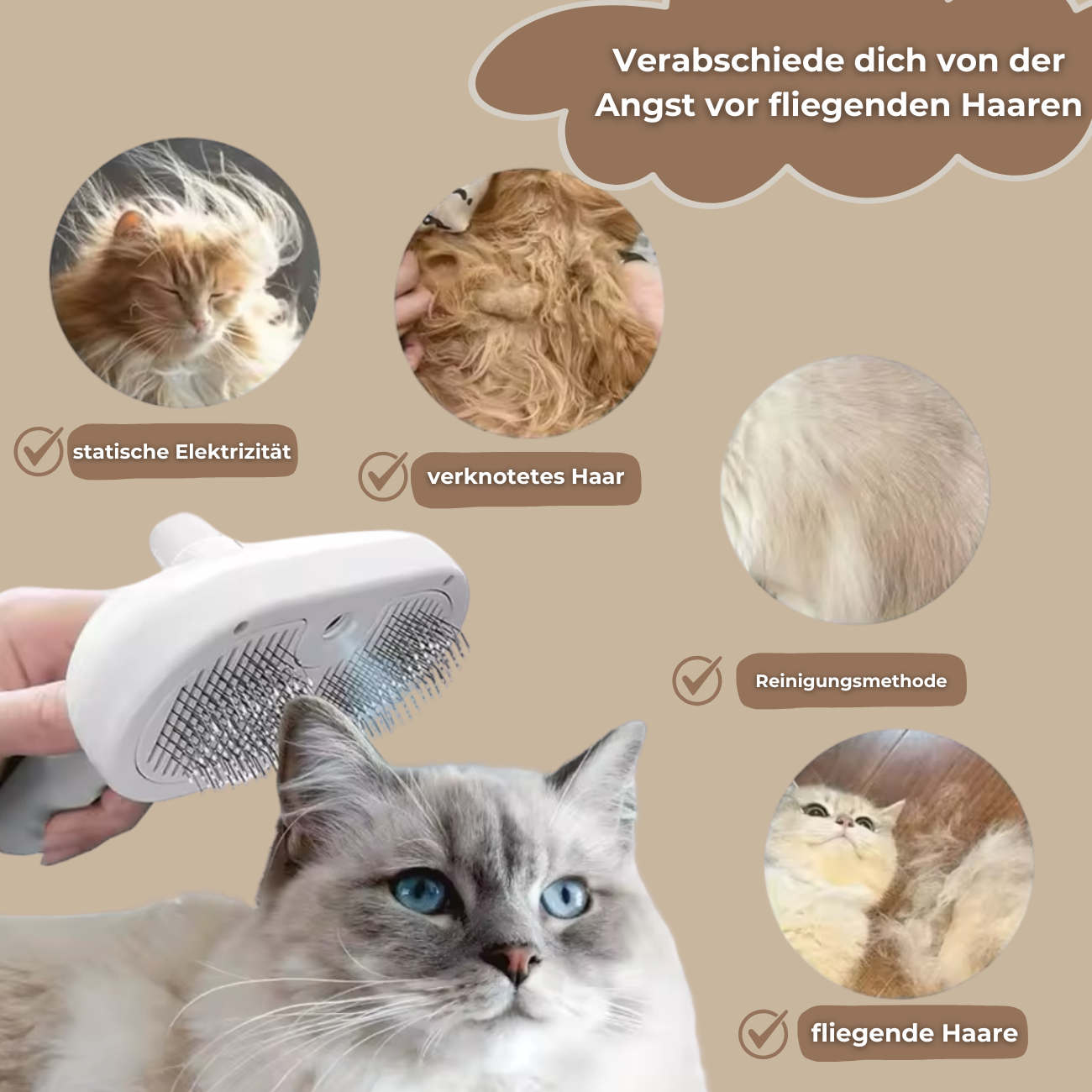 Verabschiede dich von der Angst vor fliegenden Haaren

statische Elektrizität

verknotetes Haar

Reinigungsmethode

fliegende Haare