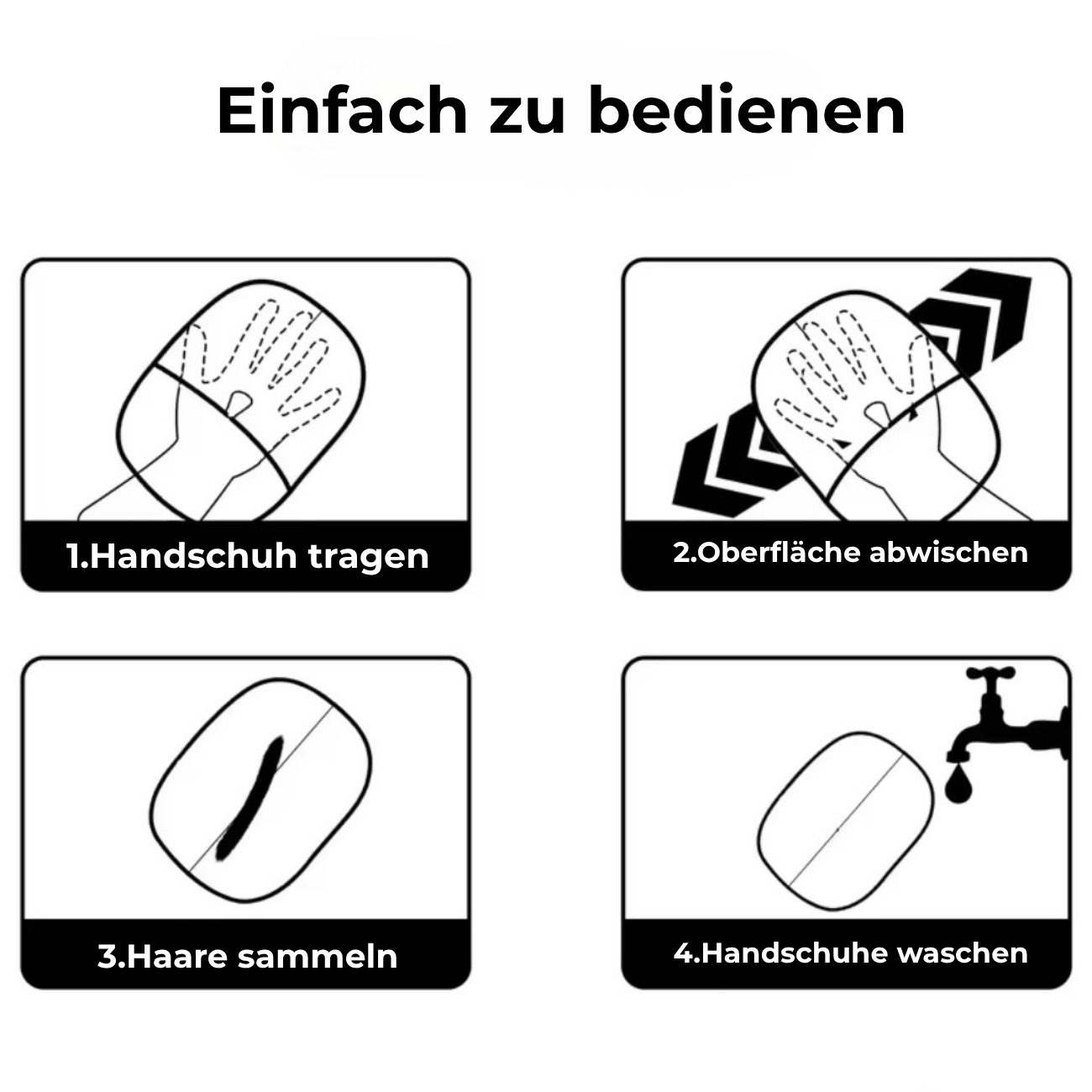 Einfach zu bedienen

1.Handschuh tragen

2.Oberfläche abwischen

3.Haare sammeln

4.Handschuhe waschen